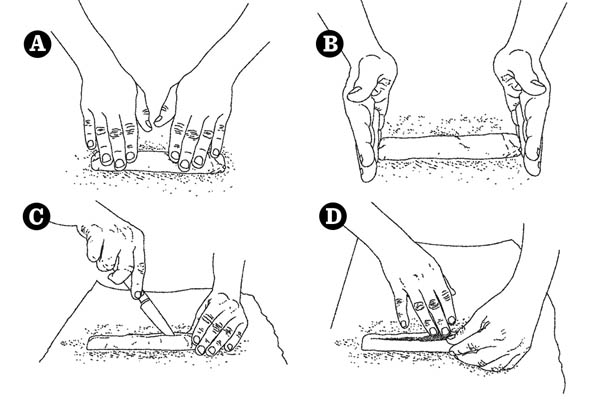 A

B

C

D