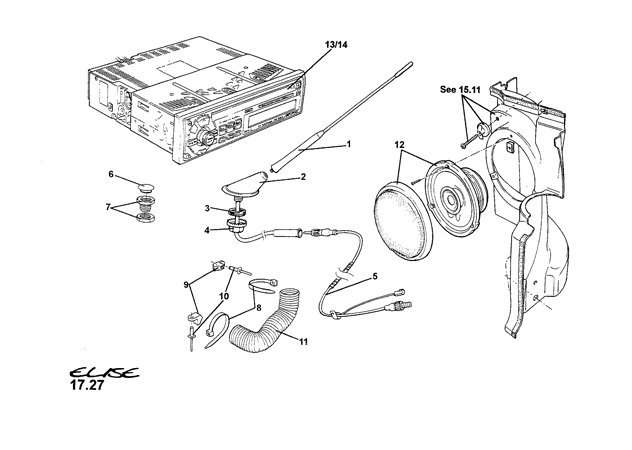 13/14

See 15.11

1

12

6

2

7

3

4

5

9

10

8

11

ELISE
17.27